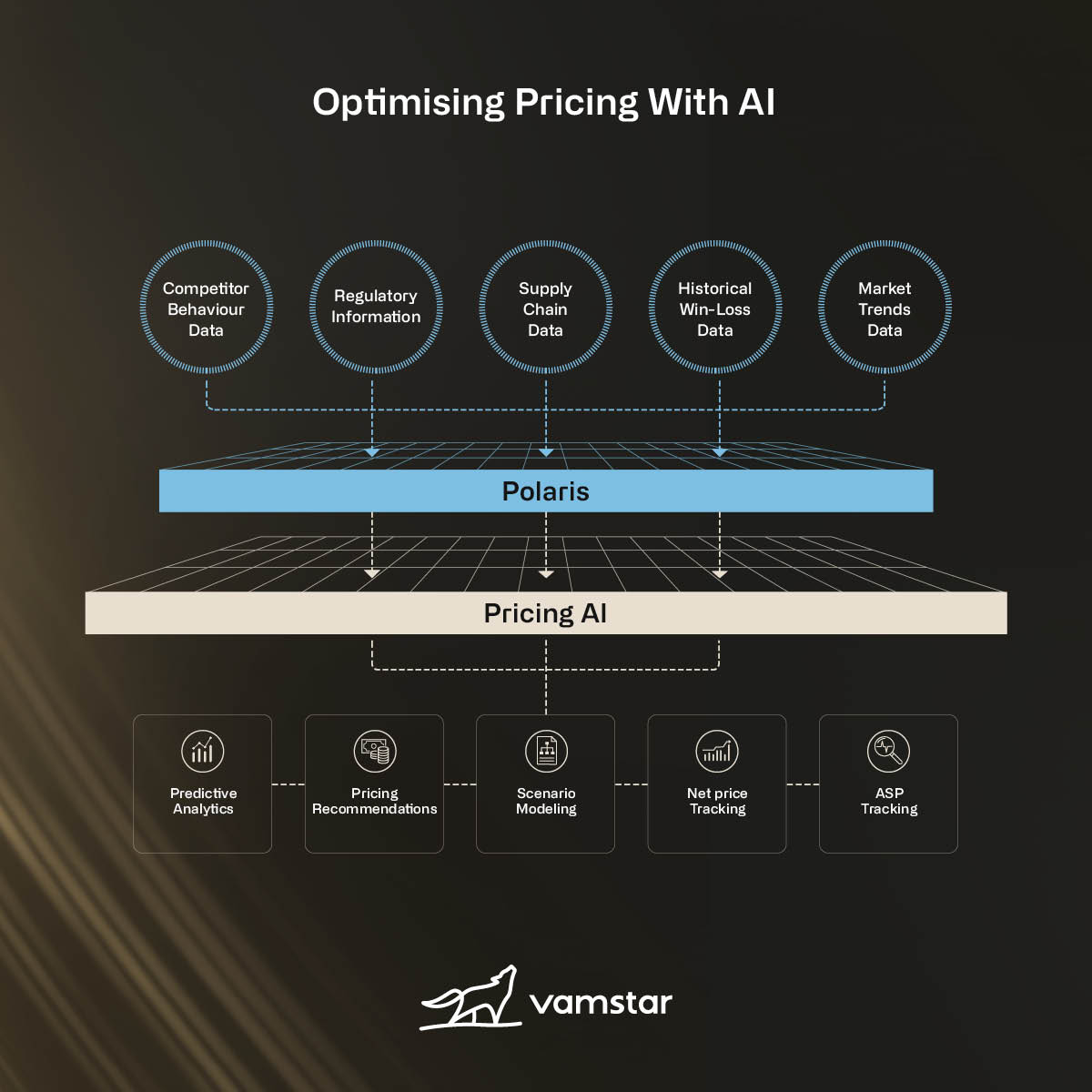 Optimising Pricing With AI

Competitor Behaviour Data

Regulatory Information

Supply Chain Data

Historical Win-Loss Data

Market Trends Data

Polaris

Pricing AI

Predictive Analytics

Pricing Recommendations

Scenario Modeling

Net price Tracking

ASP Tracking

vamstar